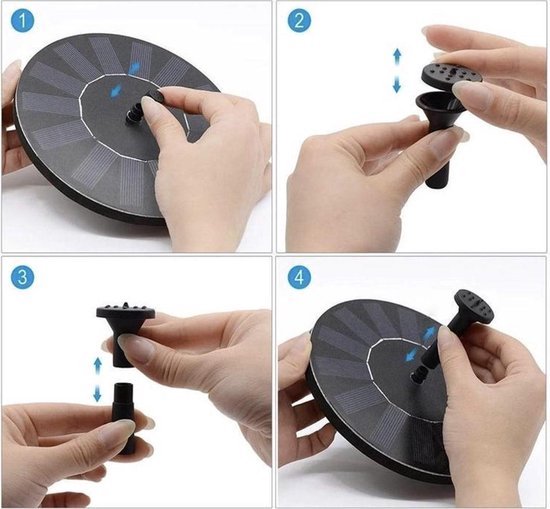 1

2

3

4