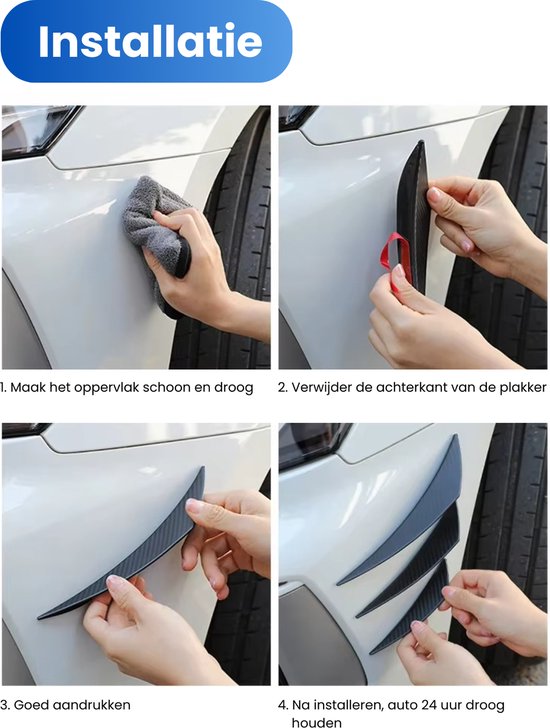 Installatie

1. Maak het oppervlak schoon en droog

2. Verwijder de achterkant van de plakker

3. Goed aandrukken

4. Na installeren, auto 24 uur droog houden